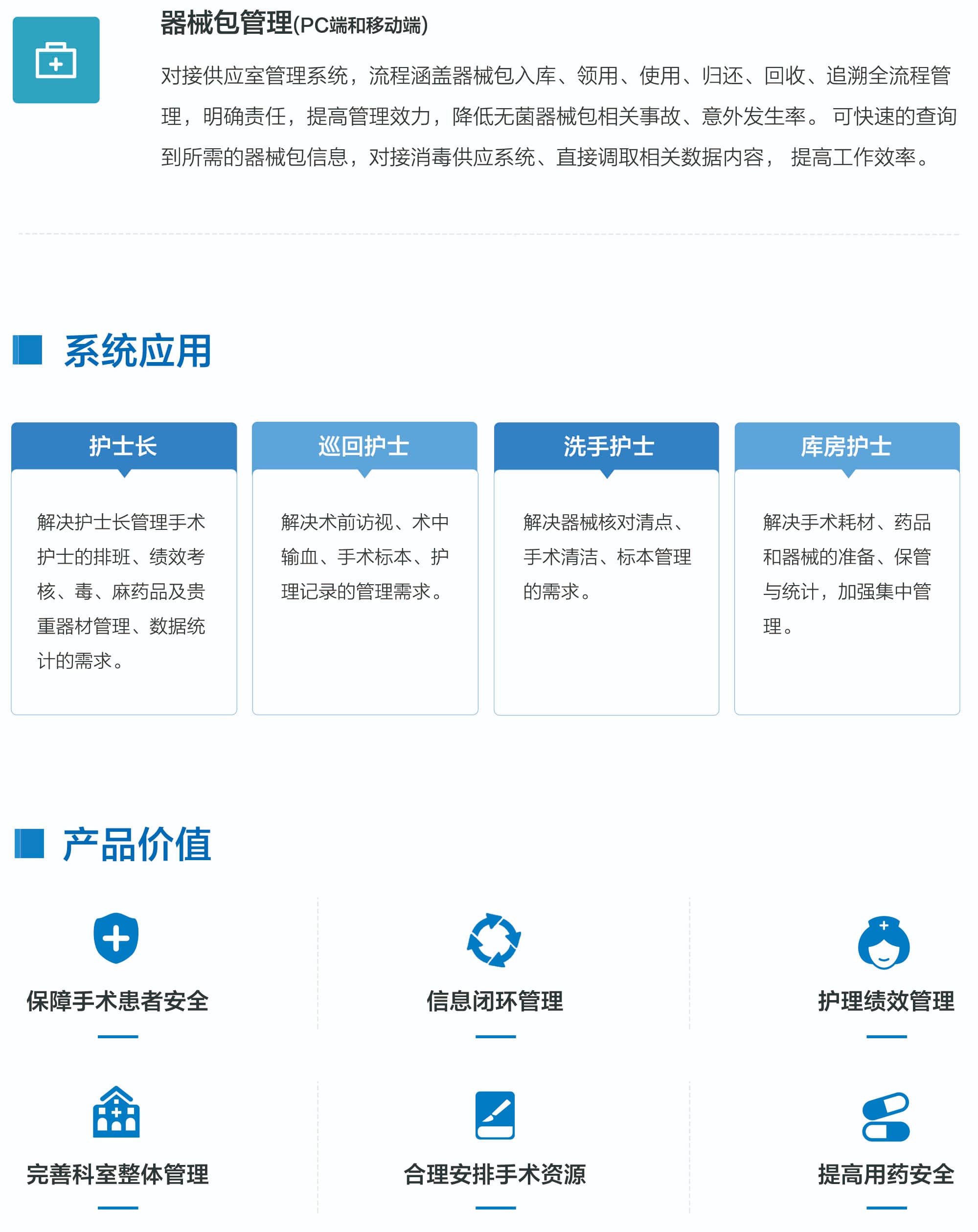 器械包管理(PC端和移动端)

对接供应室管理系统，流程涵盖器械包入库、领用、使用、归还、回收、追溯全流程管理，明确责任，提高管理效力，降低无菌器械包相关事故、意外发生率。可快速的查询到所需的器械包信息，对接消毒供应系统、直接调取相关数据内容，提高工作效率。

系统应用

护士长

解决护士长管理手术护士的排班、绩效考核、毒、麻药品及贵重器材管理、数据统计的需求。

巡回护士

解决术前访视、术中输血、手术标本、护理记录的管理需求。

洗手护士

解决器械核对清点、手术清洁、标本管理的需求。

库房护士

解决手术耗材、药品和器械的准备、保管与统计，加强集中管理。

产品价值

保障手术患者安全

信息闭环管理

护理绩效管理

完善科室整体管理

合理安排手术资源

提高用药安全